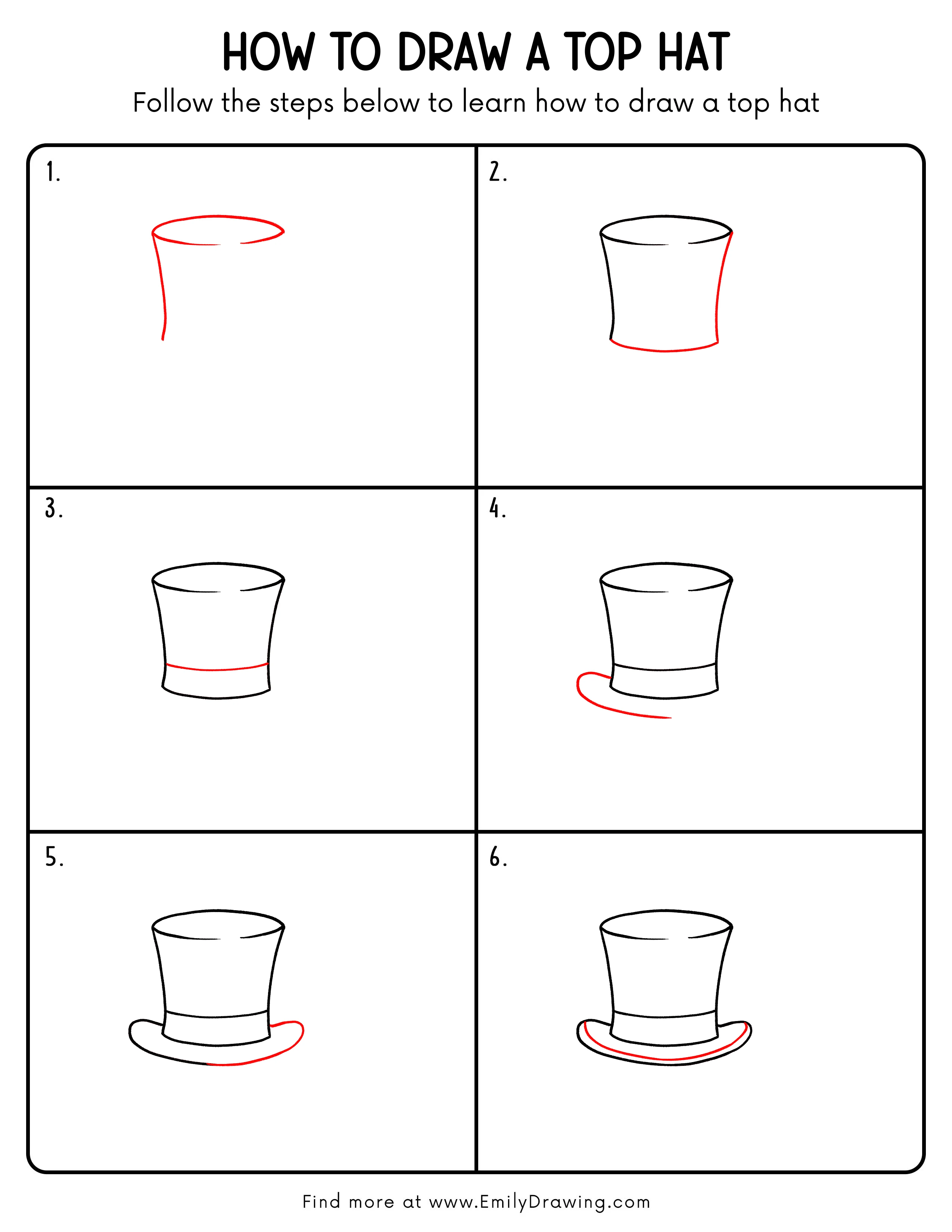 HOW TO DRAW A TOP HAT

Follow the steps below to learn how to draw a top hat

1.

2.

3.

4.

5.

6.

Find more at www.EmilyDrawing.com